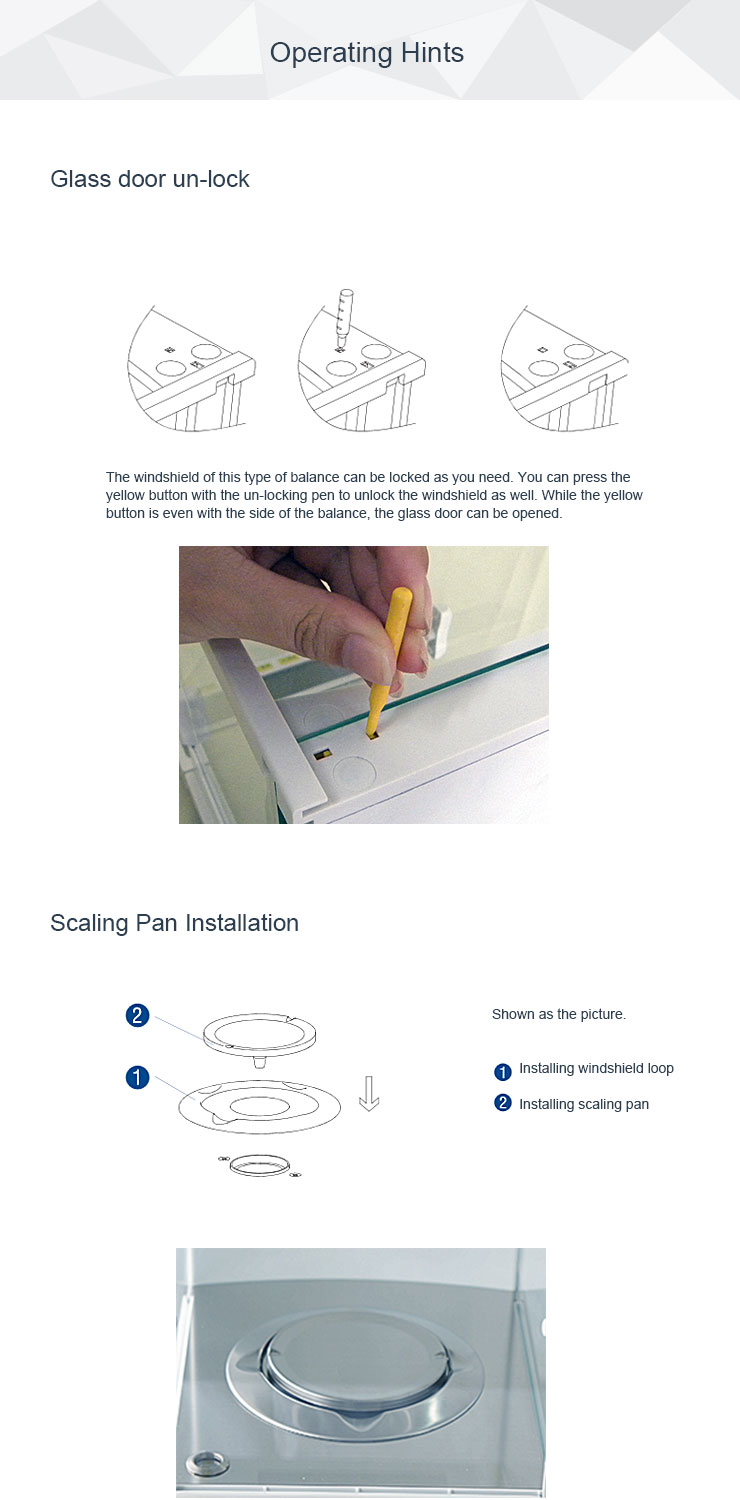 Operating Hints

Glass door un-lock

The windshield of this type of balance can be locked as you need. You can press the yellow button with the un-locking pen to unlock the windshield as well. While the yellow button is even with the side of the balance, the glass door can be opened.

Scaling Pan Installation

2

1

Shown as the picture.

1 Installing windshield loop

2 Installing scaling pan