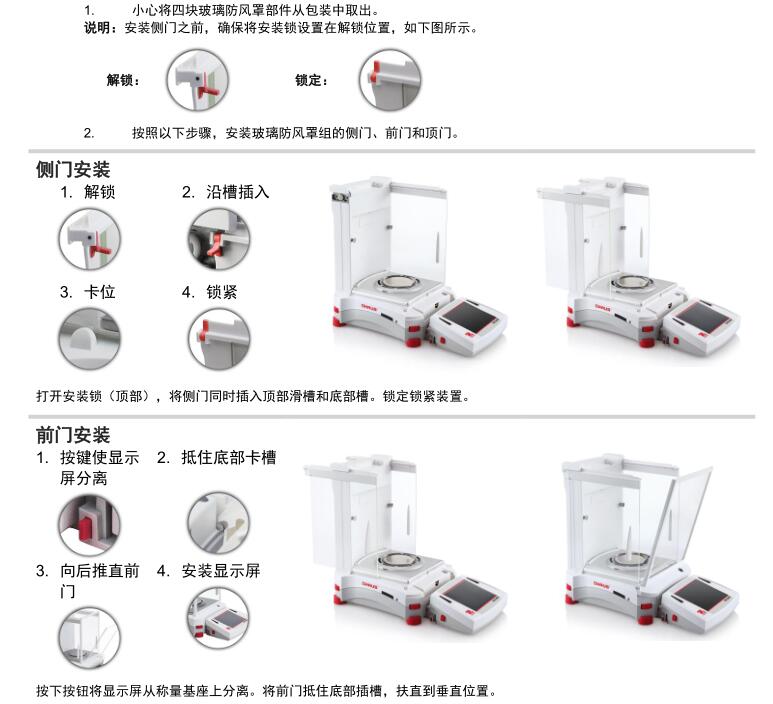 1. 小心将四块玻璃防风罩部件从包装中取出。
说明：安装侧门之前，确保将安装锁设置在解锁位置，如下图所示。

解锁：

锁定：

2. 按照以下步骤，安装玻璃防风罩组的侧门、前门和顶门。

侧门安装

1. 解锁

2. 沿槽插入

3. 卡位

4. 锁紧

OHAUS

OHAUS

打开安装锁（顶部），将侧门同时插入顶部滑槽和底部槽。锁定锁紧装置。

前门安装

1. 按键使显示屏分离

2. 抵住底部卡槽

3. 向后推直前门

4. 安装显示屏

OHAUS

OHAUS

按下按钮将显示屏从称量基座上分离。将前门抵住底部插槽，扶直到垂直位置。