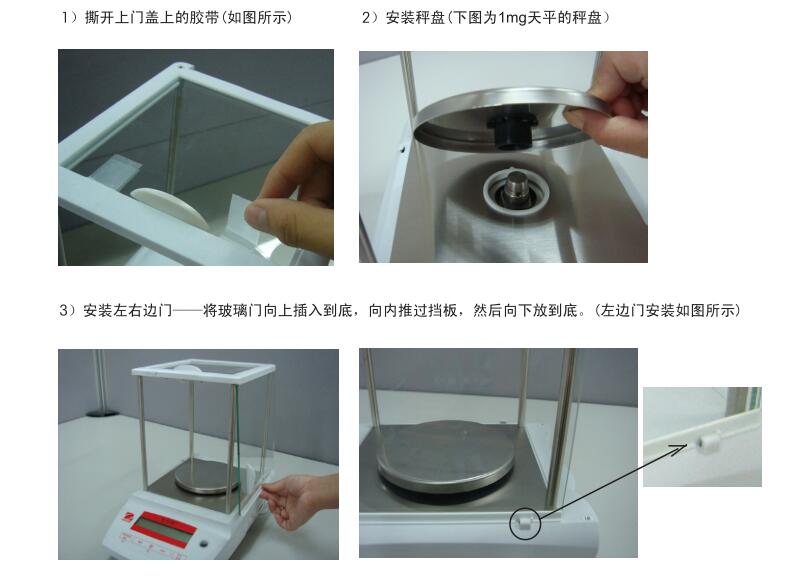 1）撕开上门盖上的胶带(如图所示)

2）安装秤盘(下图为1mg天平的秤盘)

3）安装左右边门——将玻璃门向上插入到底，向内推过挡板，然后向下放到底。(左边门安装如图所示)