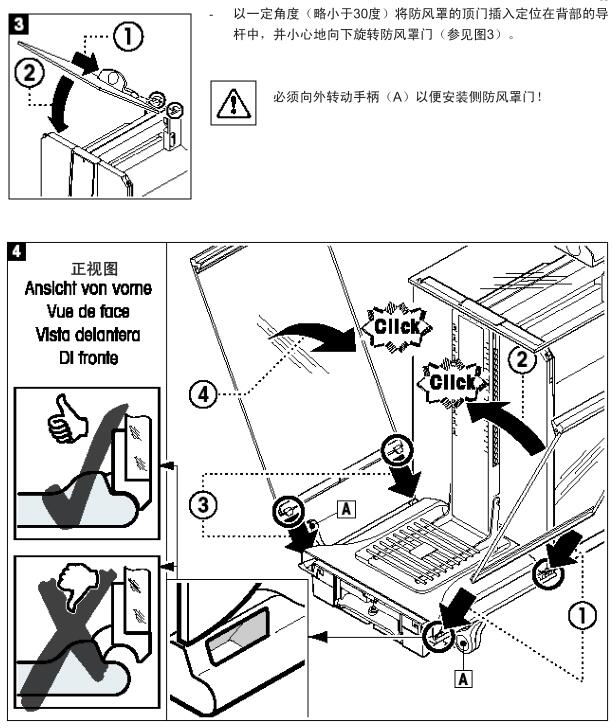 3

①

②

- 以一定角度（略小于30度）将防风罩的顶门插入定位在背部的导杆中，并小心地向下旋转防风罩门（参见图3）。

必须向外转动手柄（A）以便安装侧防风罩门！

4

正视图
Ansicht von vorne
Vue de face
Vista delantera
Di fronte

Click

Click

②

④

③

A

①

A